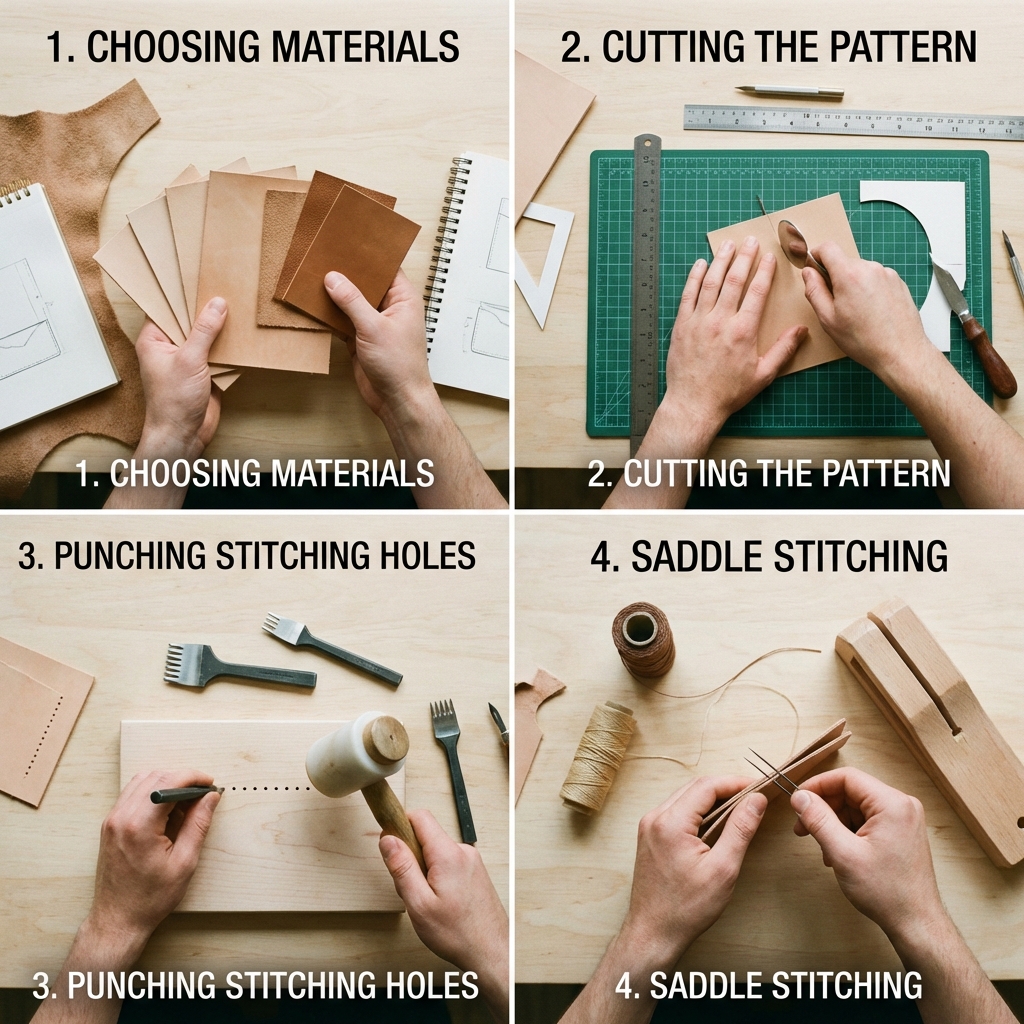 1. CHOOSING MATERIALS

1. CHOOSING MATERIALS

2. CUTTING THE PATTERN

2. CUTTING THE PATTERN

3. PUNCHING STITCHING HOLES

3. PUNCHING STITCHING HOLES

4. SADDLE STITCHING

4. SADDLE STITCHING